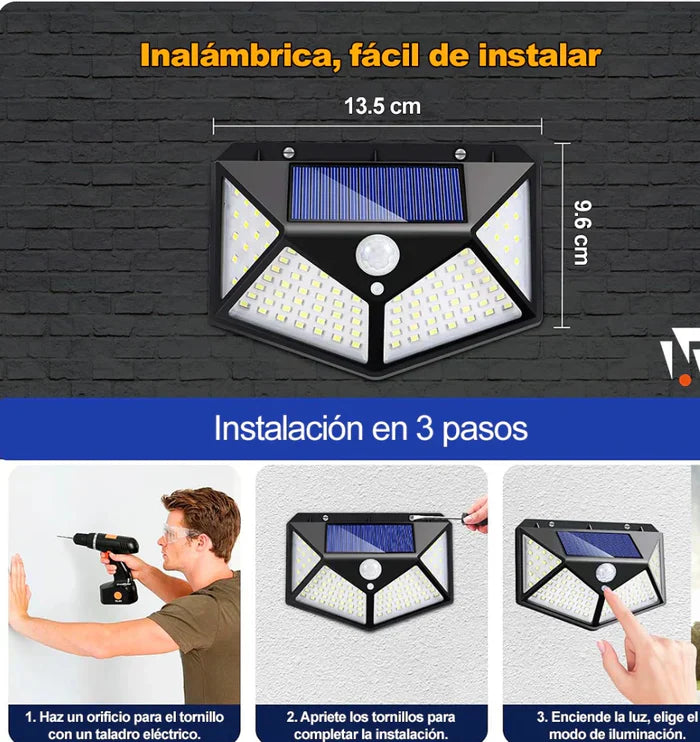 Inalámbrica, fácil de instalar

13.5 cm

9.6 cm

Instalación en 3 pasos

1. Haz un orificio para el tornillo con un taladro eléctrico.

2. Apriete los tornillos para completar la instalación.

3. Enciende la luz, elige el modo de iluminación.